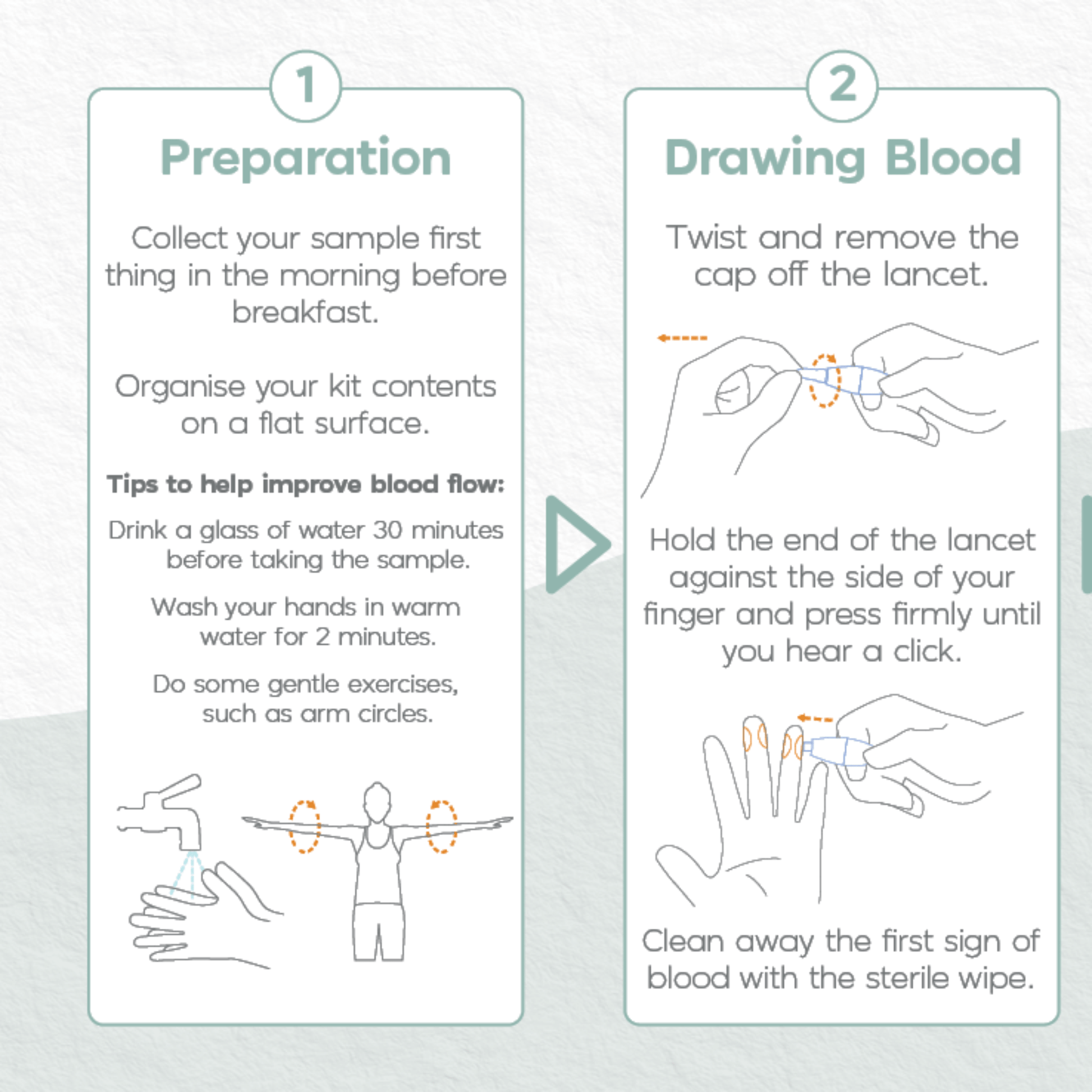 1

Preparation

Collect your sample first thing in the morning before breakfast.

Organise your kit contents on a flat surface.

Tips to help improve blood flow:

Drink a glass of water 30 minutes before taking the sample.

Wash your hands in warm water for 2 minutes.

Do some gentle exercises, such as arm circles.

2

Drawing Blood

Twist and remove the cap off the lancet.

Hold the end of the lancet against the side of your finger and press firmly until you hear a click.

Clean away the first sign of blood with the sterile wipe.