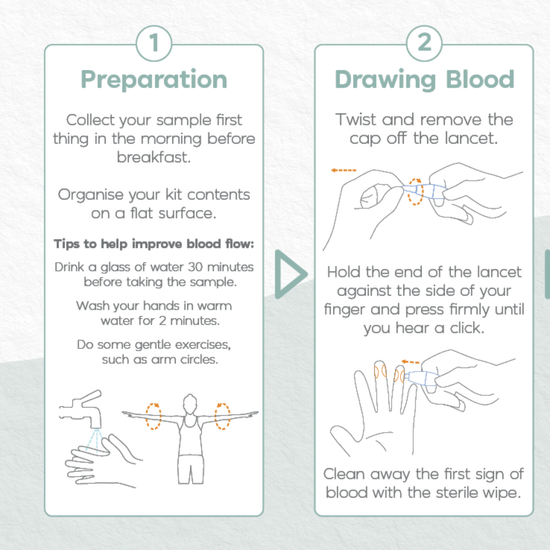 1

Preparation

Collect your sample first thing in the morning before breakfast.

Organise your kit contents on a flat surface.

Tips to help improve blood flow:

Drink a glass of water 30 minutes before taking the sample.

Wash your hands in warm water for 2 minutes.

Do some gentle exercises, such as arm circles.

2

Drawing Blood

Twist and remove the cap off the lancet.

Hold the end of the lancet against the side of your finger and press firmly until you hear a click.

Clean away the first sign of blood with the sterile wipe.